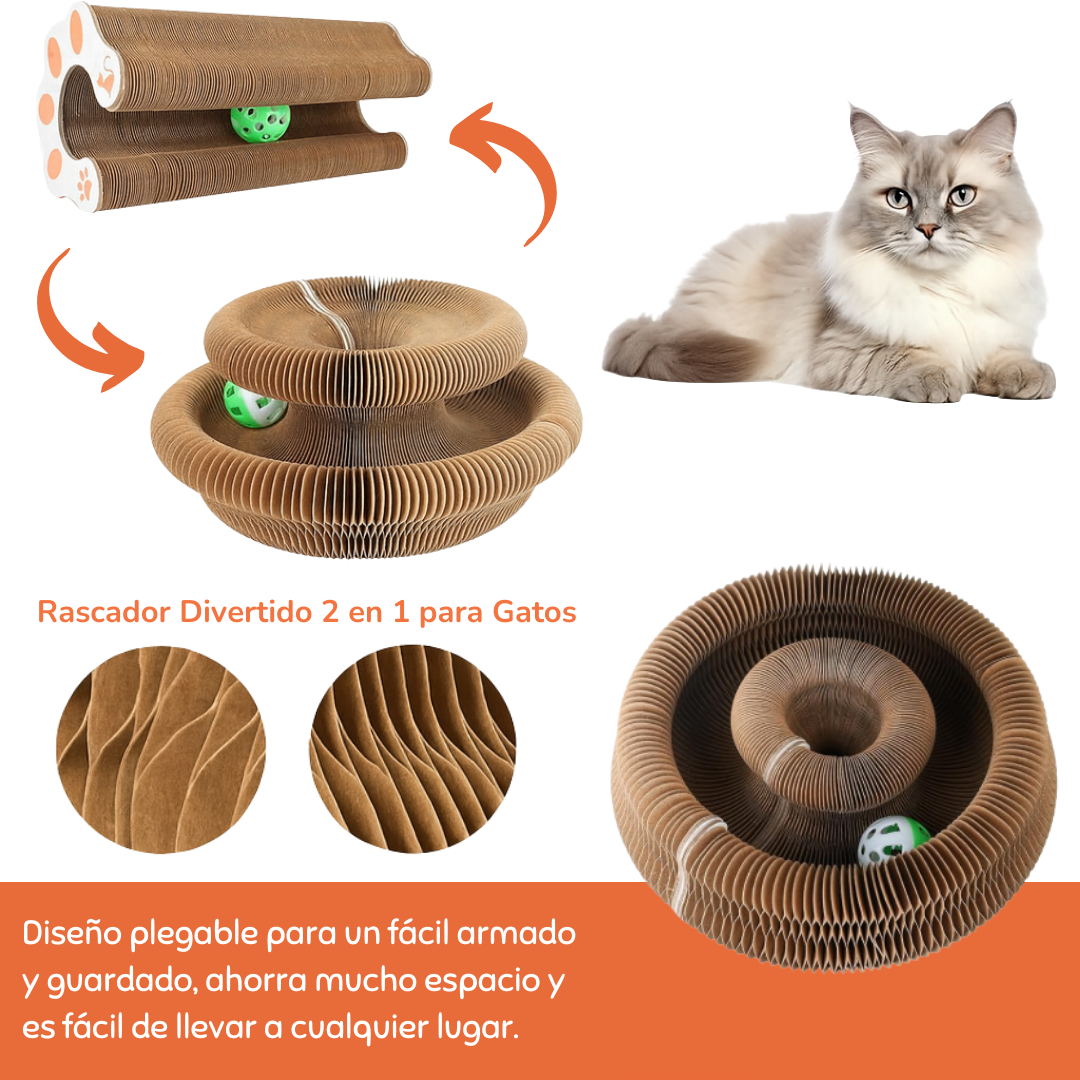 Rascador Divertido 2 en 1 para Gatos

Diseño plegable para un fácil armado y guardado, ahorra mucho espacio y es fácil de llevar a cualquier lugar.